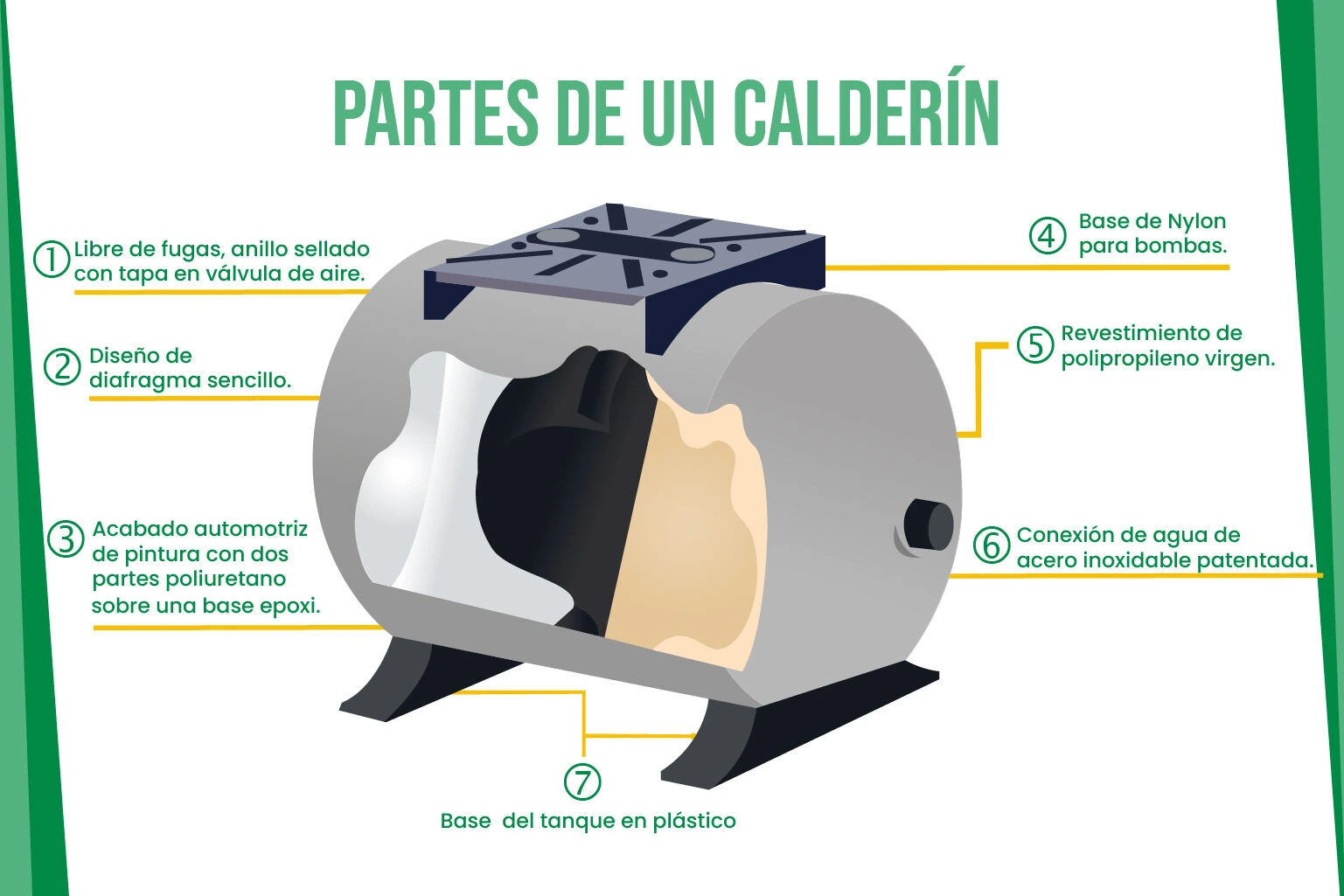 PARTES DE UN CALDERÍN

① Libre de fugas, anillo sellado con tapa en válvula de aire.

② Diseño de diafragma sencillo.

③ Acabado automotriz de pintura con dos partes poliuretano sobre una base epoxi.

④ Base de Nylon para bombas.

⑤ Revestimiento de polipropileno virgen.

⑥ Conexión de agua de acero inoxidable patentada.

⑦ Base del tanque en plástico